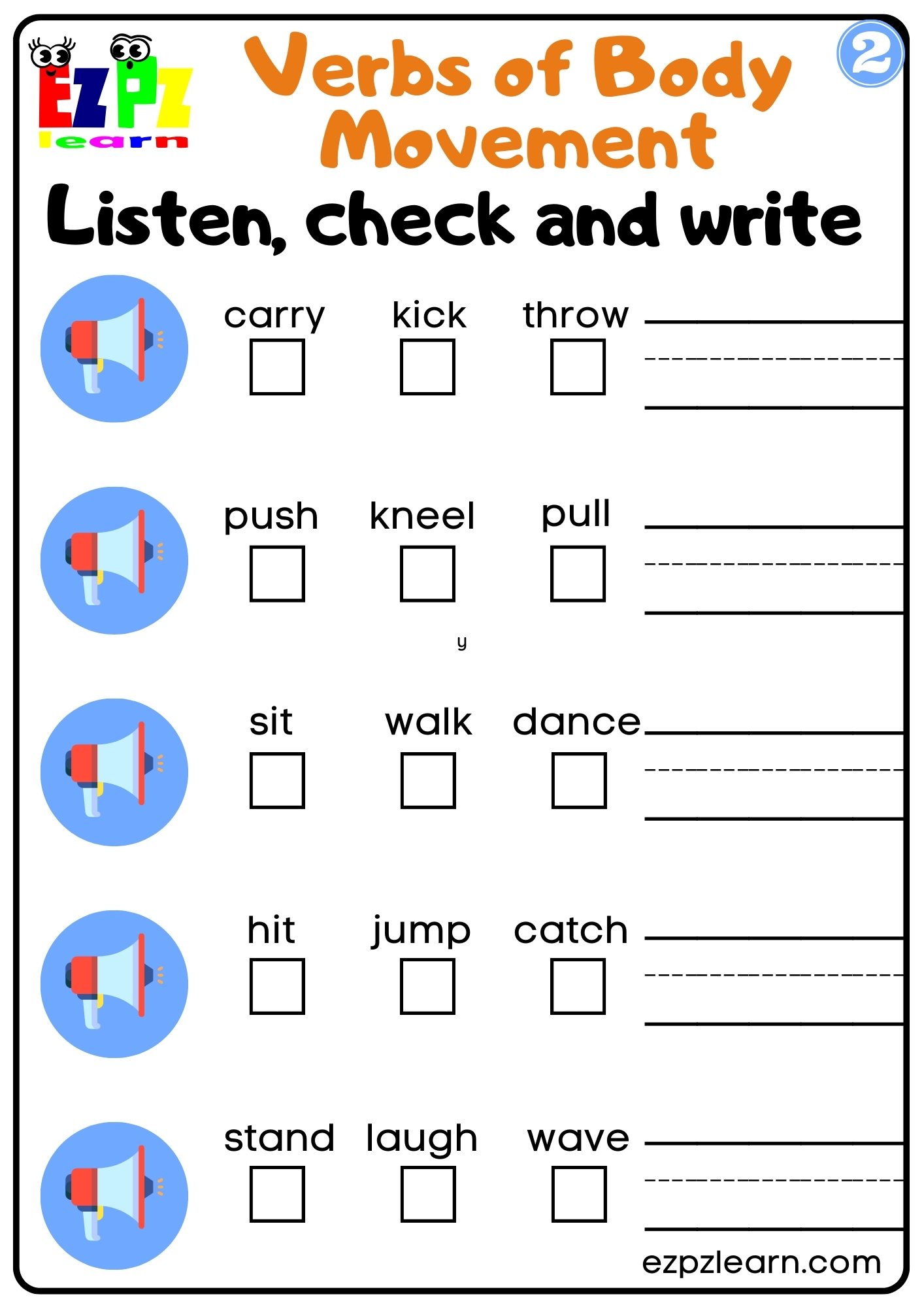 EZPZ learn

Verbs of Body Movement

2

Listen, check and write

carry kick throw

push kneel pull

y

sit walk dance

hit jump catch

stand laugh wave

ezpzlearn.com