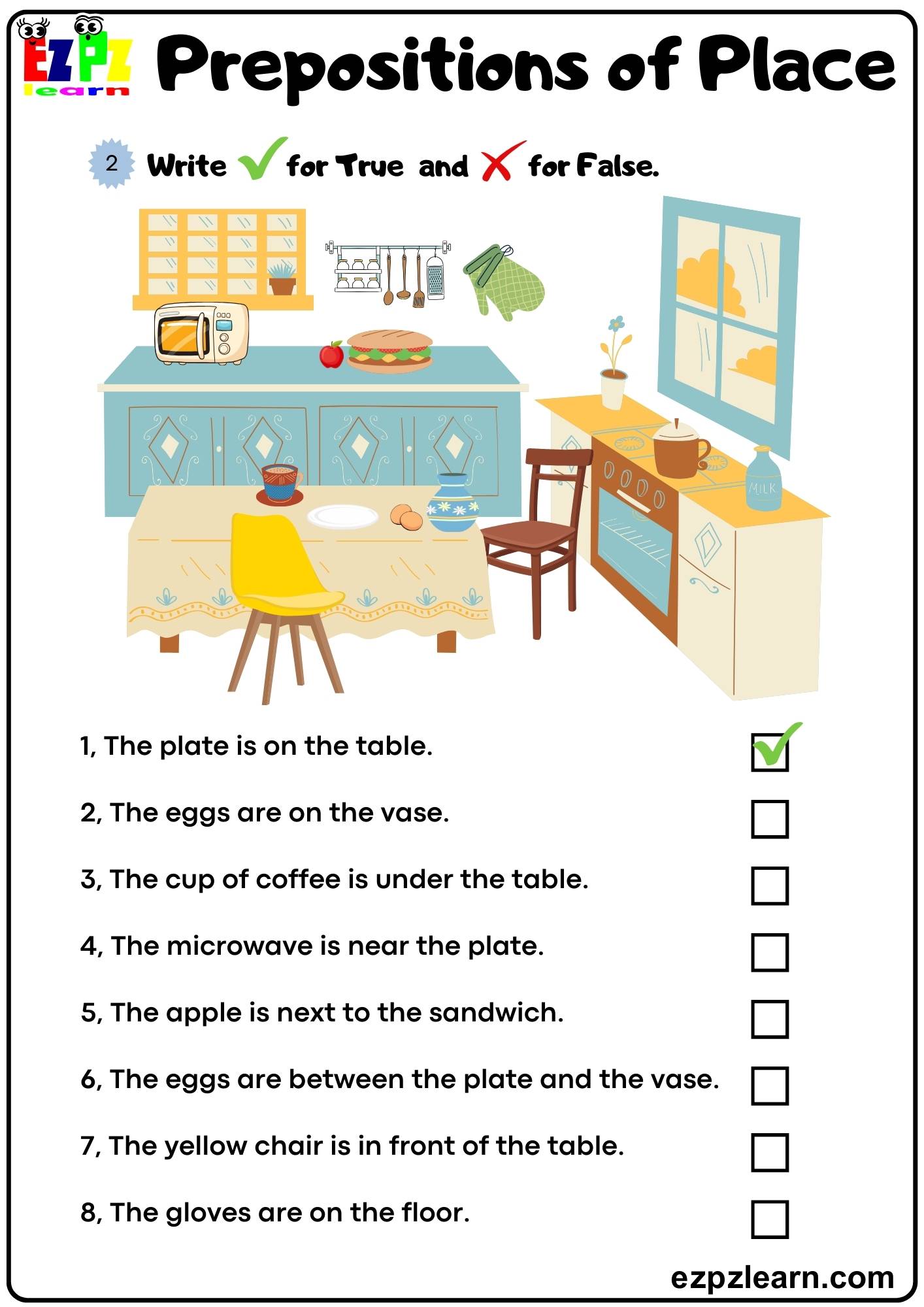 EZPZ learn

Prepositions of Place

2 Write ✓ for True and ✗ for False.

MILK

1, The plate is on the table. ✓

2, The eggs are on the vase.

3, The cup of coffee is under the table.

4, The microwave is near the plate.

5, The apple is next to the sandwich.

6, The eggs are between the plate and the vase.

7, The yellow chair is in front of the table.

8, The gloves are on the floor.

ezpzlearn.com